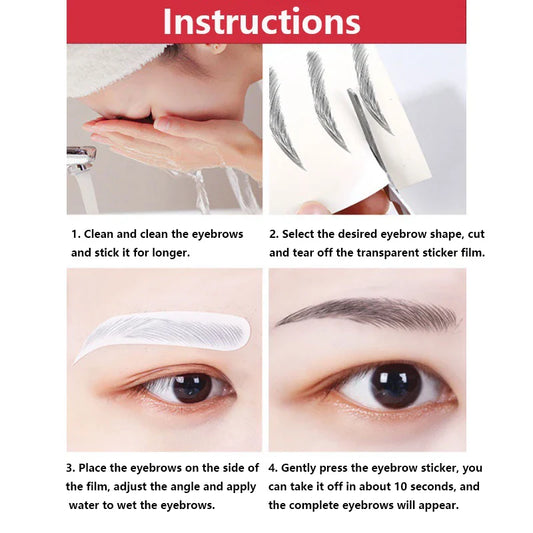 Instructions

1. Clean and clean the eyebrows and stick it for longer.

2. Select the desired eyebrow shape, cut and tear off the transparent sticker film.

3. Place the eyebrows on the side of the film, adjust the angle and apply water to wet the eyebrows.

4. Gently press the eyebrow sticker, you can take it off in about 10 seconds, and the complete eyebrows will appear.